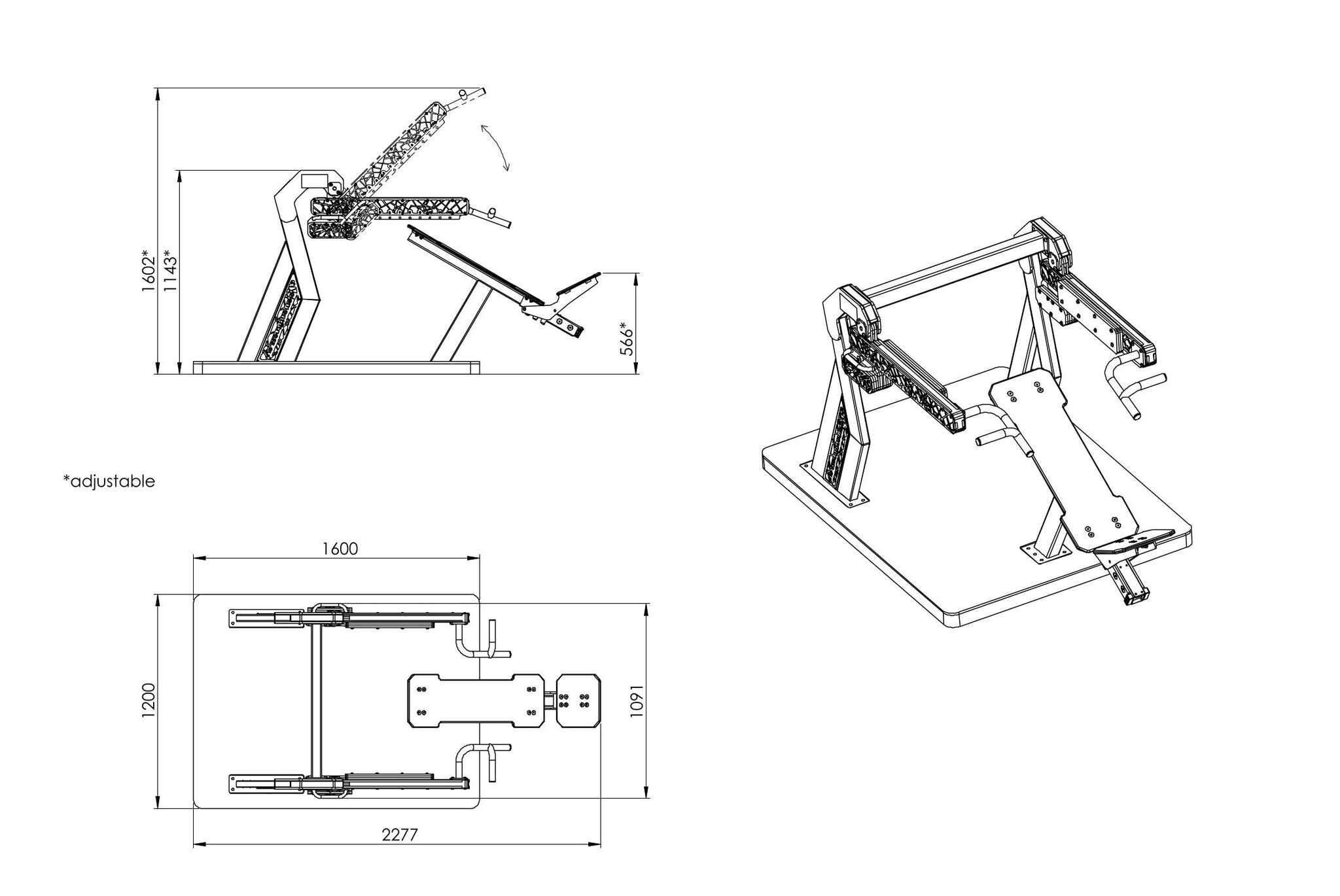 1602*
1143*
566*

*adjustable

1600
1200
1091
2277