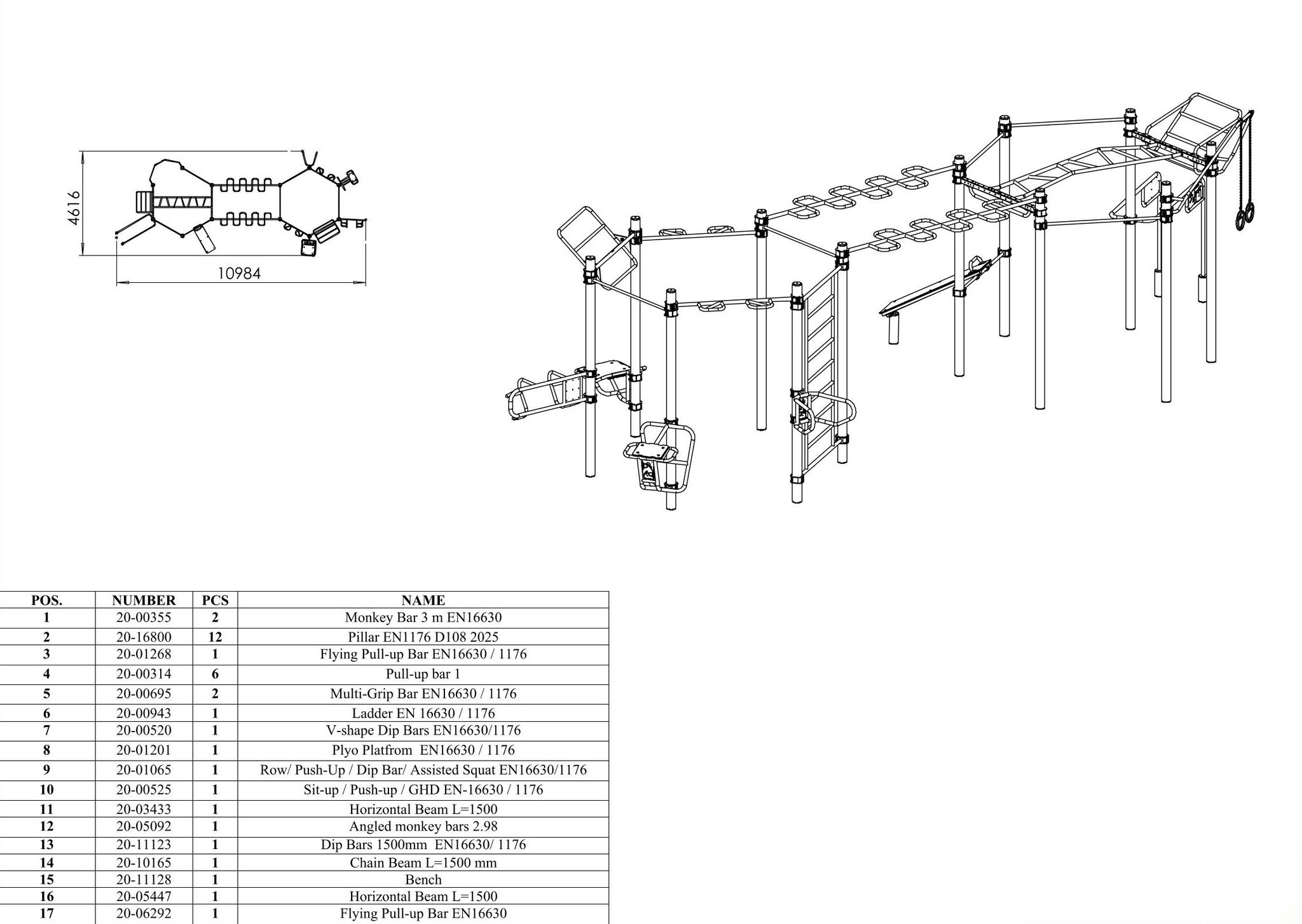 4616

10984

| POS. | NUMBER | PCS | NAME |
|---|---|---|---|
| 1 | 20-00355 | 2 | Monkey Bar 3 m EN16630 |
| 2 | 20-16800 | 12 | Pillar EN1176 D108 2025 |
| 3 | 20-01268 | 1 | Flying Pull-up Bar EN16630 / 1176 |
| 4 | 20-00314 | 6 | Pull-up bar 1 |
| 5 | 20-00695 | 2 | Multi-Grip Bar EN16630 / 1176 |
| 6 | 20-00943 | 1 | Ladder EN 16630 / 1176 |
| 7 | 20-00520 | 1 | V-shape Dip Bars EN16630/1176 |
| 8 | 20-01201 | 1 | Plyo Platfrom EN16630 / 1176 |
| 9 | 20-01065 | 1 | Row/ Push-Up / Dip Bar/ Assisted Squat EN16630/1176 |
| 10 | 20-00525 | 1 | Sit-up / Push-up / GHD EN-16630 / 1176 |
| 11 | 20-03433 | 1 | Horizontal Beam L=1500 |
| 12 | 20-05092 | 1 | Angled monkey bars 2.98 |
| 13 | 20-11123 | 1 | Dip Bars 1500mm EN16630/ 1176 |
| 14 | 20-10165 | 1 | Chain Beam L=1500 mm |
| 15 | 20-11128 | 1 | Bench |
| 16 | 20-05447 | 1 | Horizontal Beam L=1500 |
| 17 | 20-06292 | 1 | Flying Pull-up Bar EN16630 |