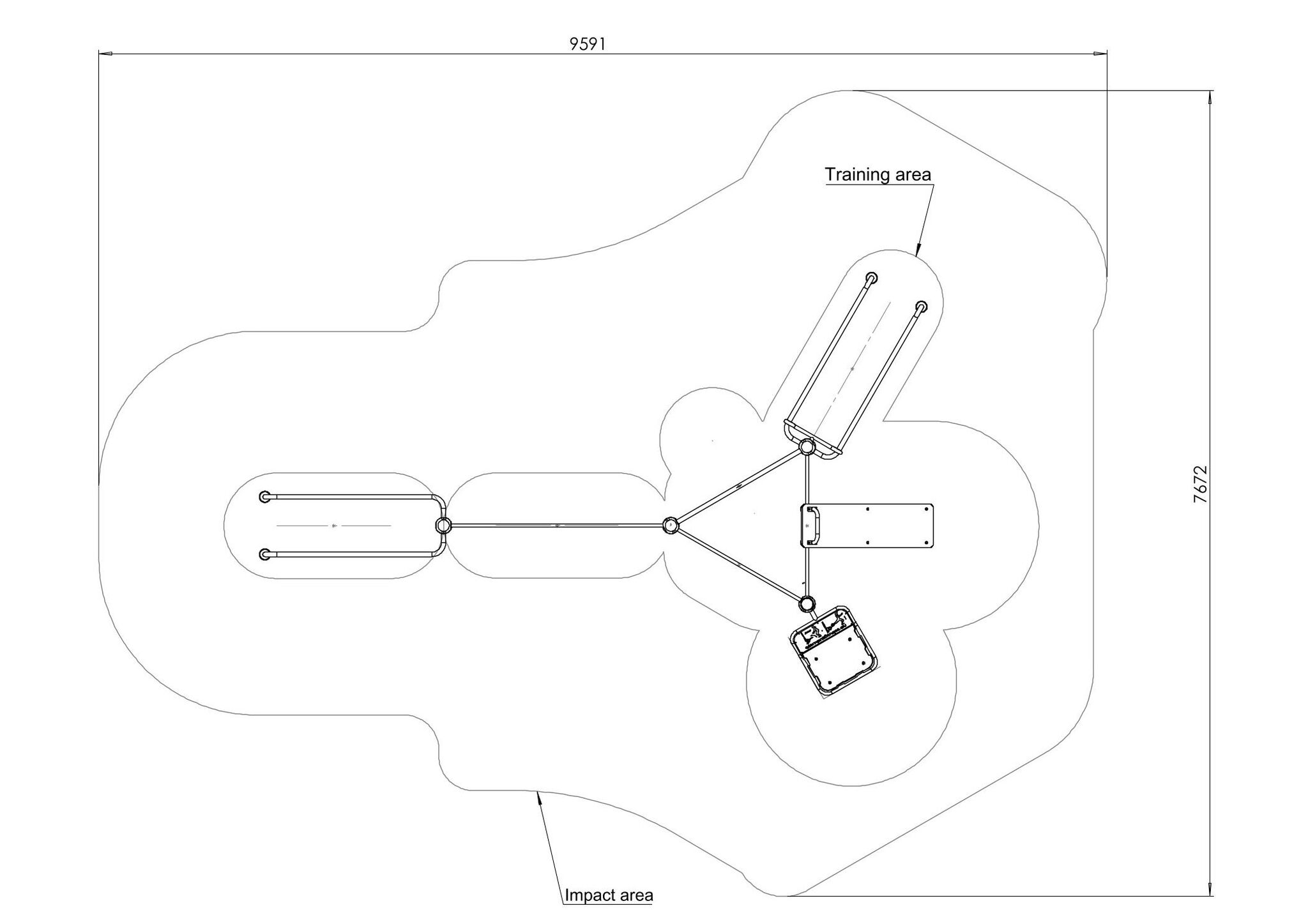 9591

Training area

7672

Impact area