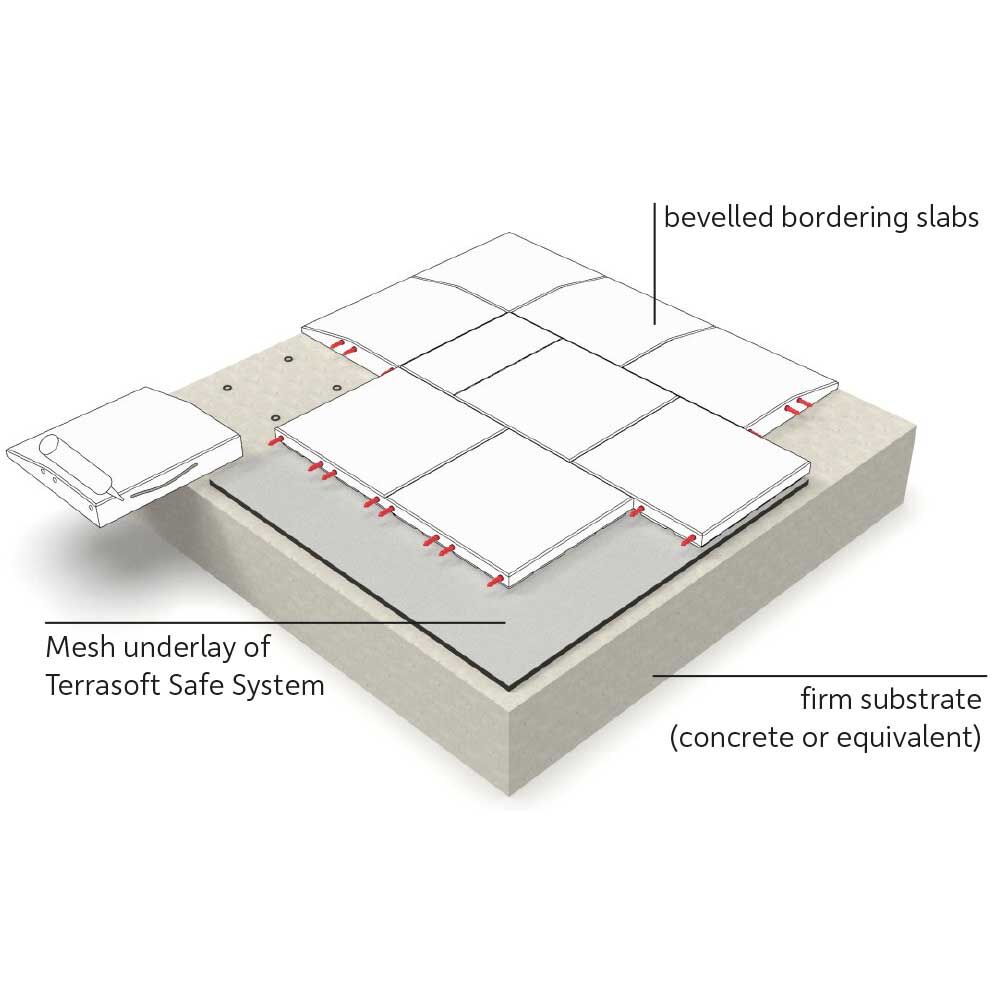 bevelled bordering slabs

Mesh underlay of Terrasoft Safe System

firm substrate (concrete or equivalent)